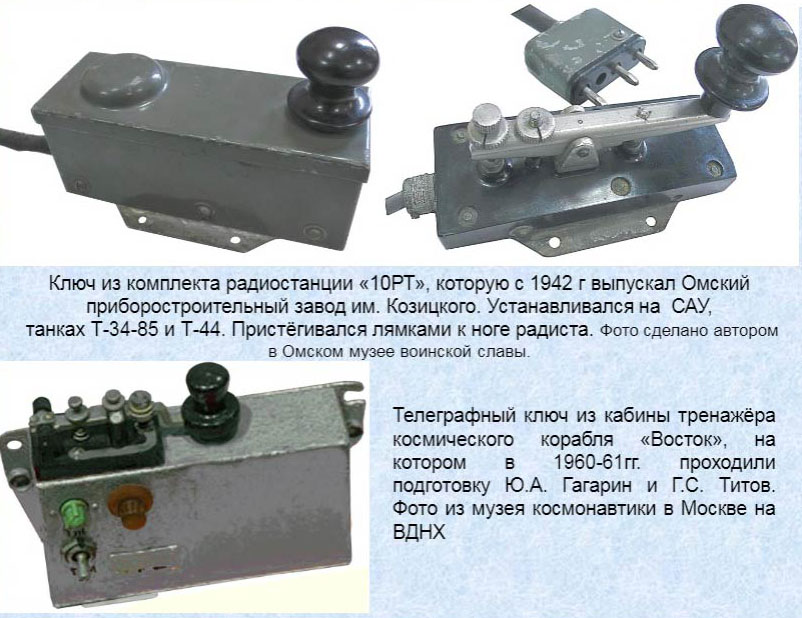 Ключ из комплекта радиостанции «10РТ», которую с 1942 г выпускал Омский приборостроительный завод им. Козицкого. Устанавливался на САУ, танках Т-34-85 и Т-44. Пристёгивался лямками к ноге радиста. Фото сделано автором в Омском музее воинской славы.

Телеграфный ключ из кабины тренажёра космического корабля «Восток», на котором в 1960-61гг. проходили подготовку Ю.А. Гагарин и Г.С. Титов. Фото из музея космонавтики в Москве на ВДНХ