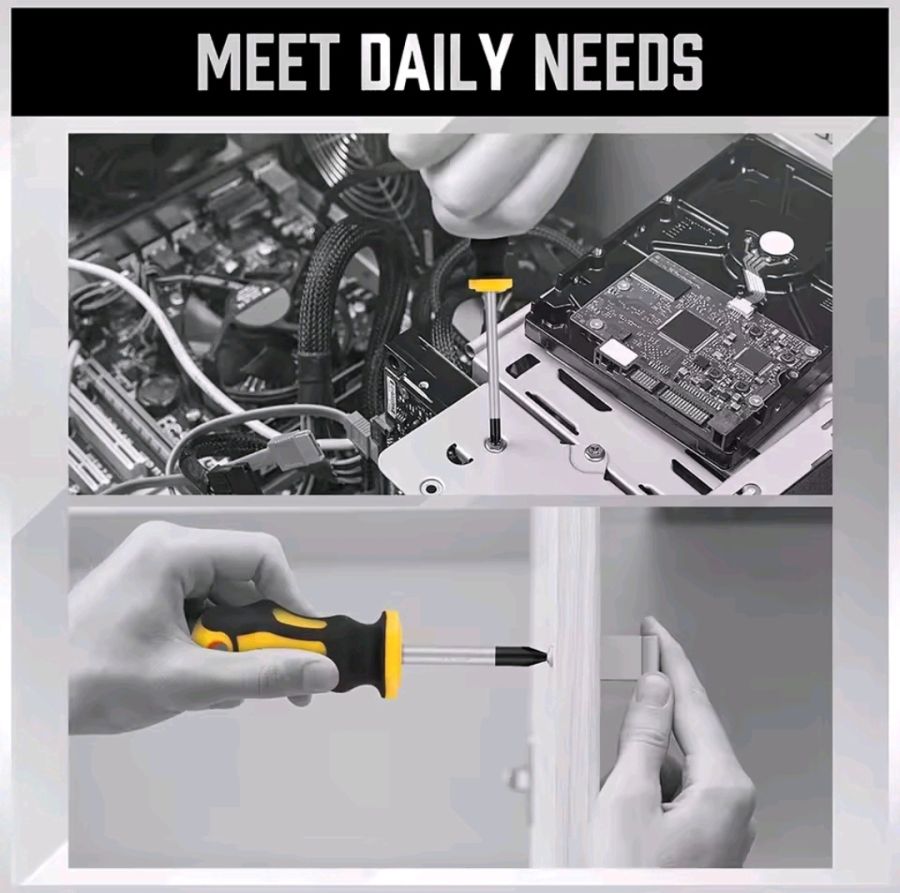 MEET DAILY NEEDS